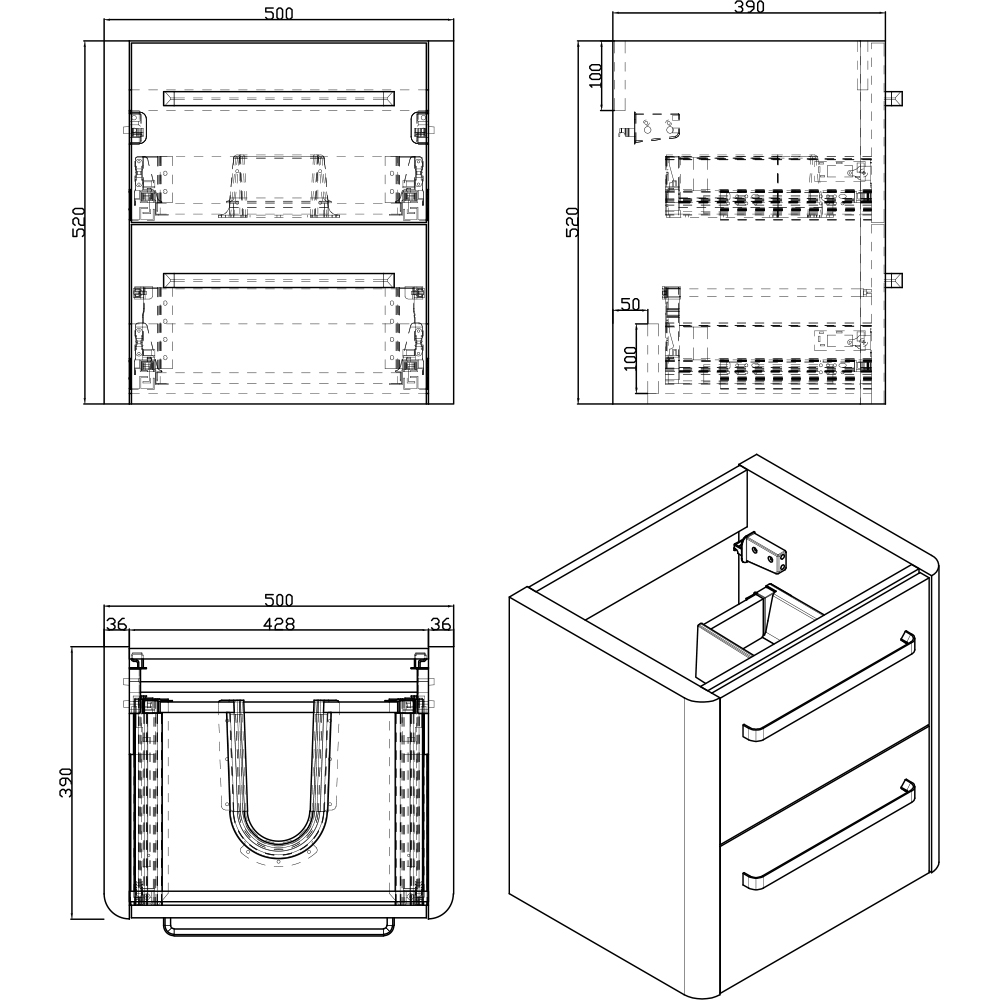 500
520
390
100
520
50
100
500
36
428
36
390