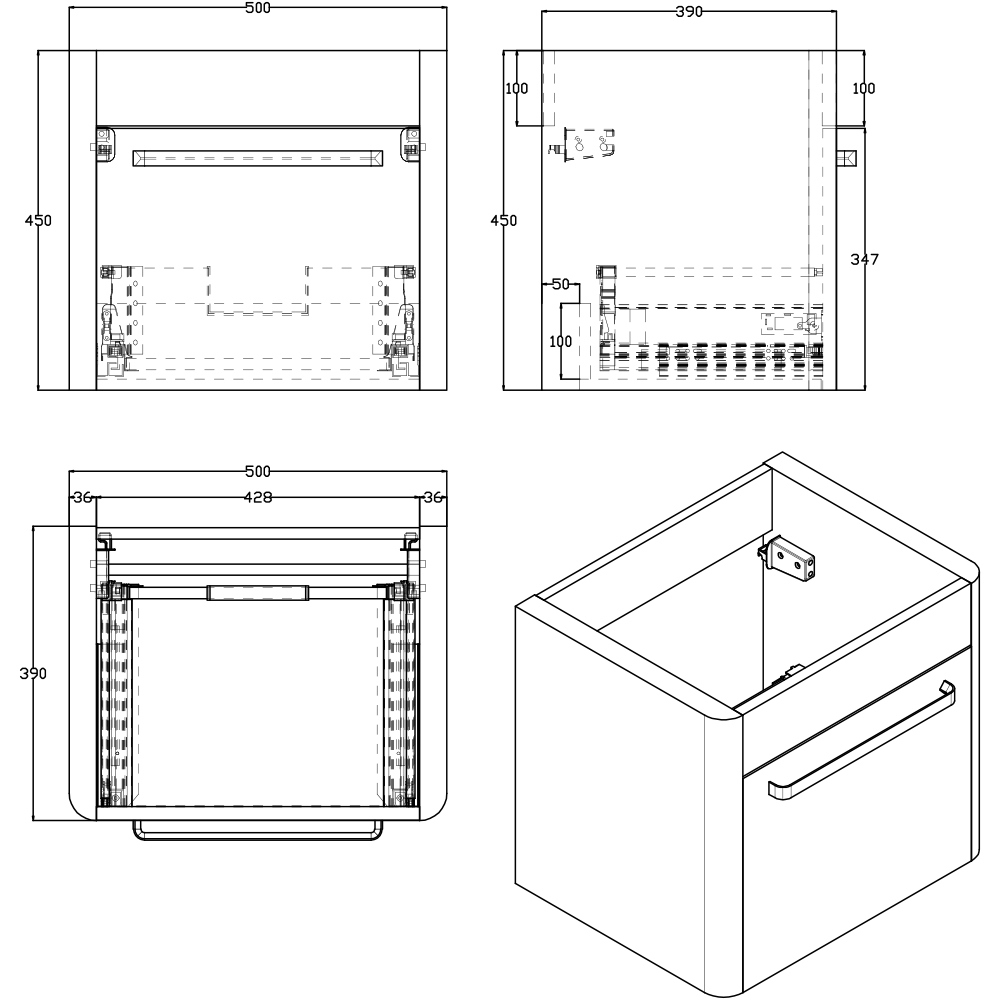 500
450
390
100
100
450
347
50
100
500
36
428
36
390