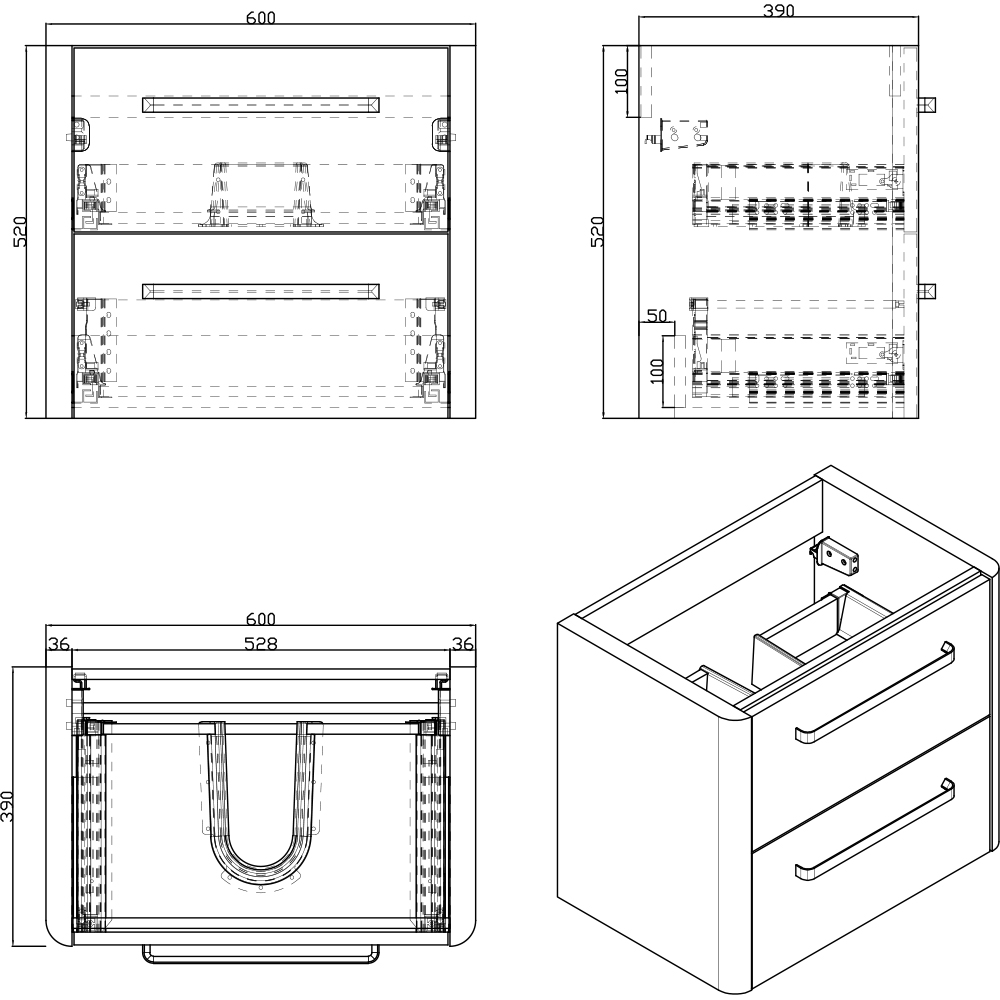 600
520
390
100
520
50
100
600
36
528
36
390