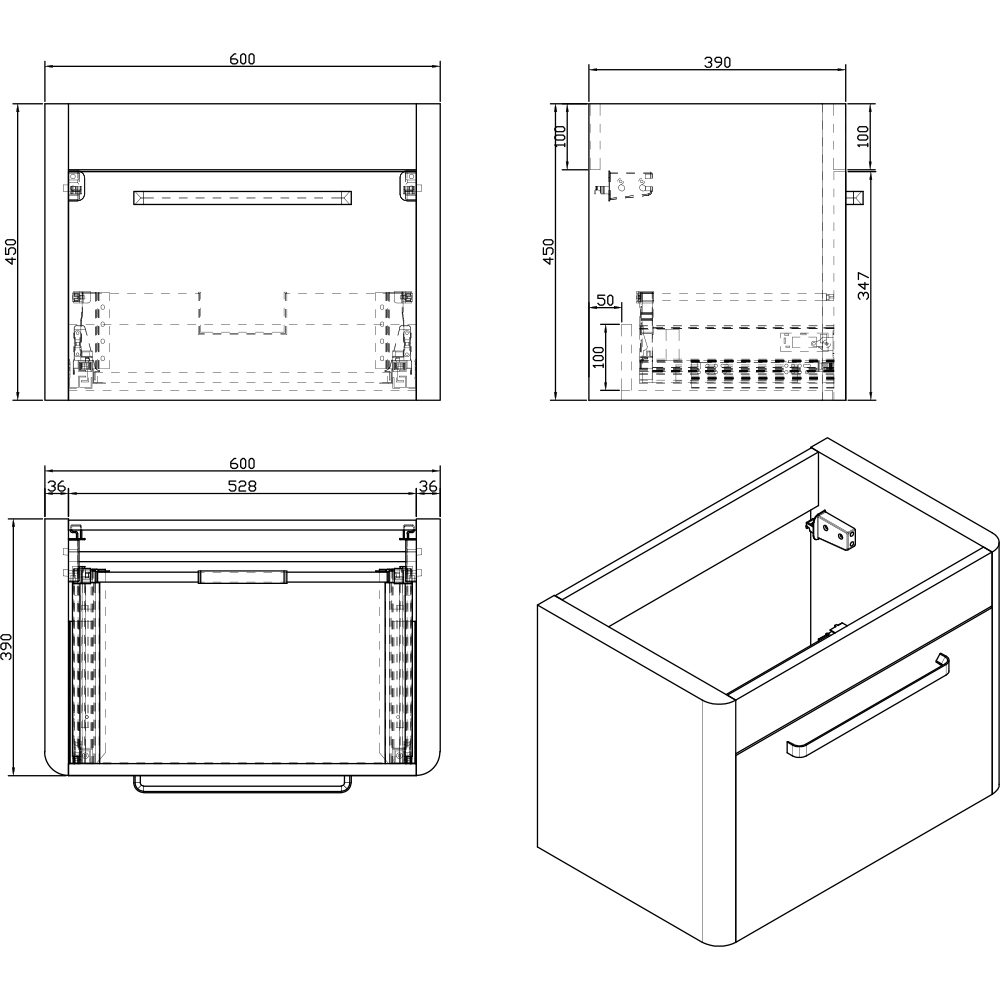 600
450
390
100
100
450
347
50
100
600
36
528
36
390